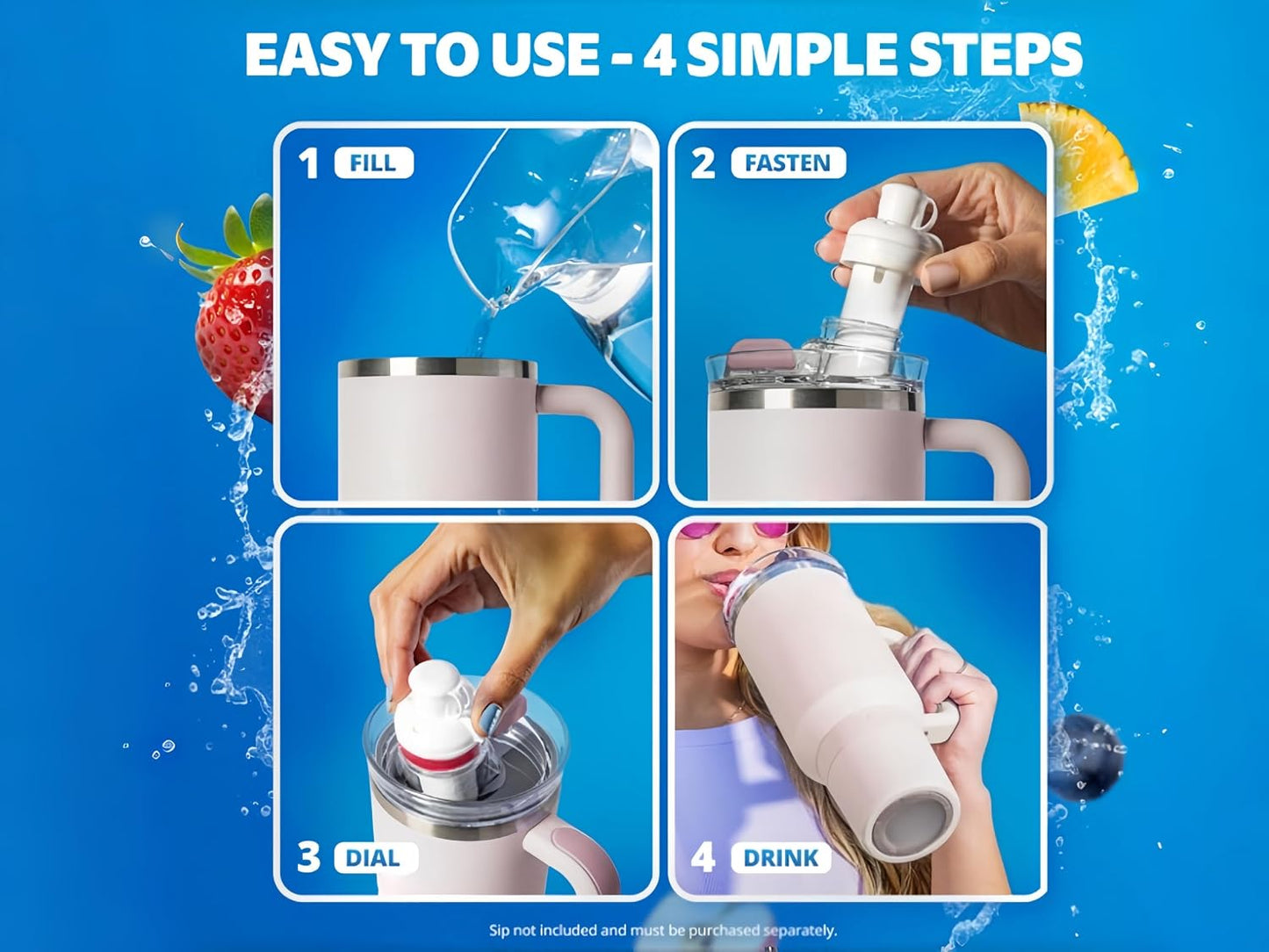 EASY TO USE - 4 SIMPLE STEPS

1 FILL

2 FASTEN

3 DIAL

4 DRINK

Sip not included and must be purchased separately.