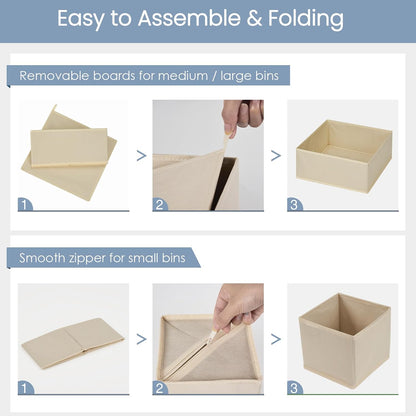 Easy to Assemble & Folding

Removable boards for medium / large bins

1 > 2 > 3

Smooth zipper for small bins

1 > 2 > 3