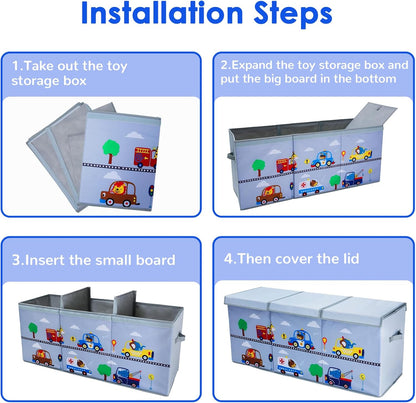 Installation Steps

1.Take out the toy storage box

2.Expand the toy storage box and put the big board in the bottom

3.Insert the small board

4.Then cover the lid