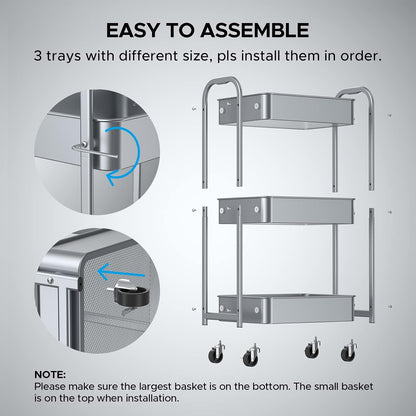 EASY TO ASSEMBLE

3 trays with different size, pls install them in order.

NOTE:
Please make sure the largest basket is on the bottom. The small basket is on the top when installation.