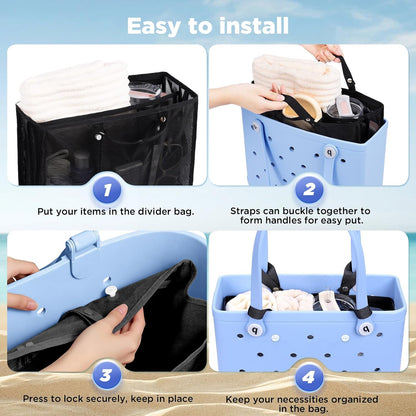 Easy to install

1
Put your items in the divider bag.

2
Straps can buckle together to form handles for easy put.

3
Press to lock securely, keep in place

4
Keep your necessities organized in the bag.