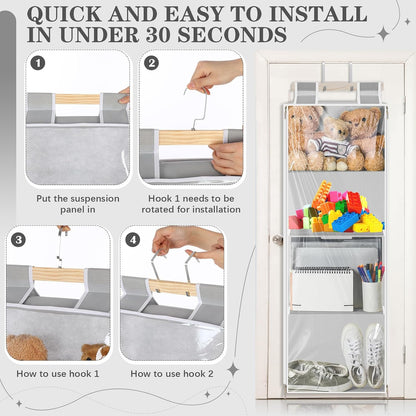 QUICK AND EASY TO INSTALL IN UNDER 30 SECONDS

1

Put the suspension panel in

2

Hook 1 needs to be rotated for installation

3

How to use hook 1

4

How to use hook 2