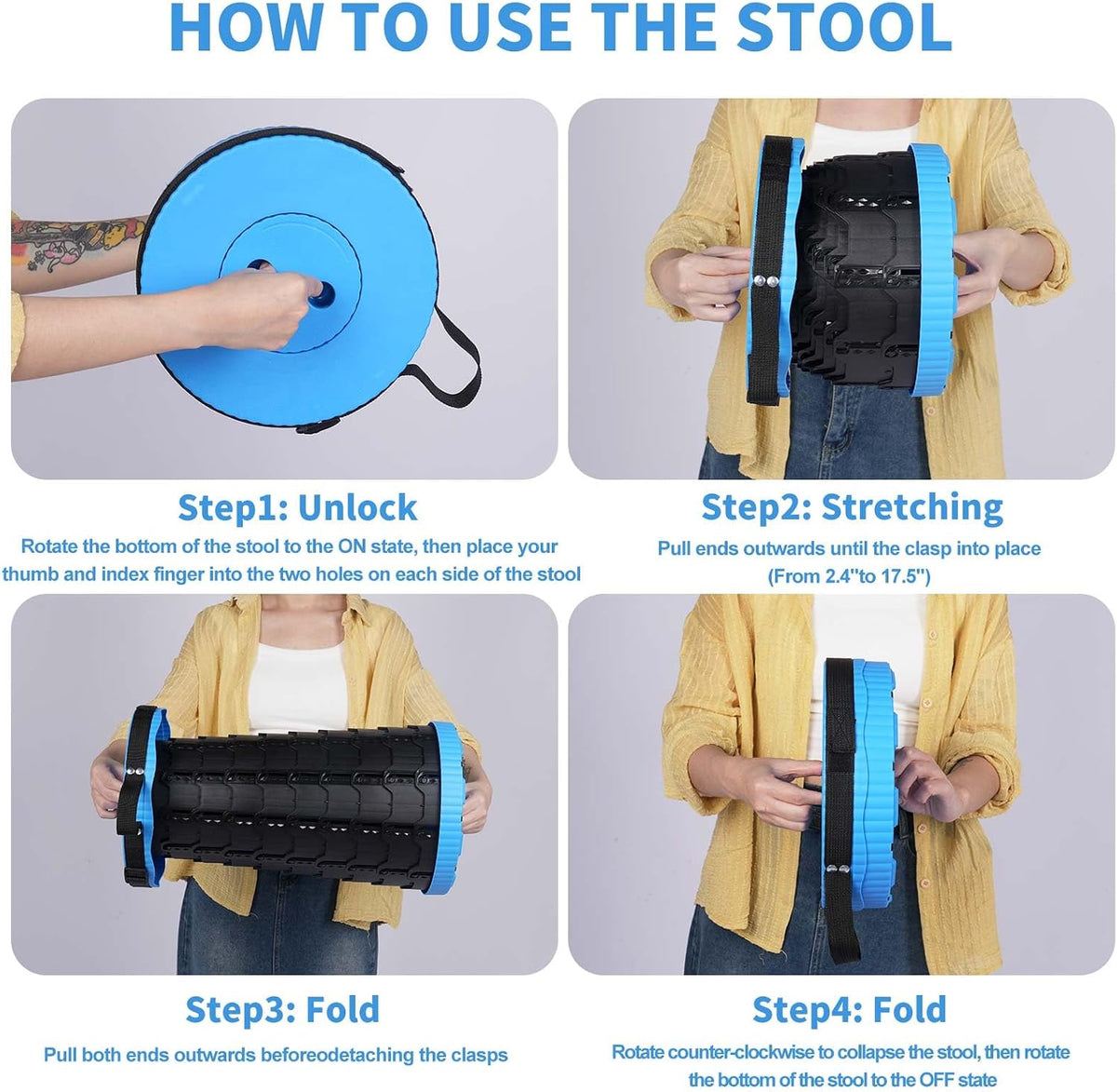 HOW TO USE THE STOOL

Step1: Unlock

Rotate the bottom of the stool to the ON state, then place your thumb and index finger into the two holes on each side of the stool

Step2: Stretching

Pull ends outwards until the clasp into place (From 2.4"to 17.5")

Step3: Fold

Pull both ends outwards beforeodetaching the clasps

Step4: Fold

Rotate counter-clockwise to collapse the stool, then rotate the bottom of the stool to the OFF state