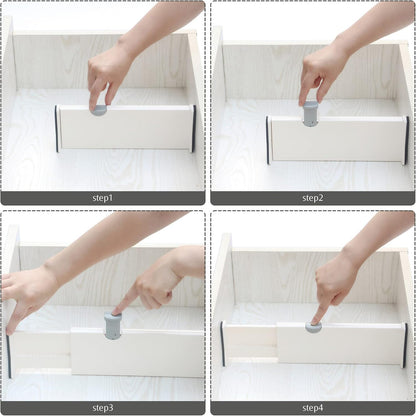 step1

step2

step3

step4