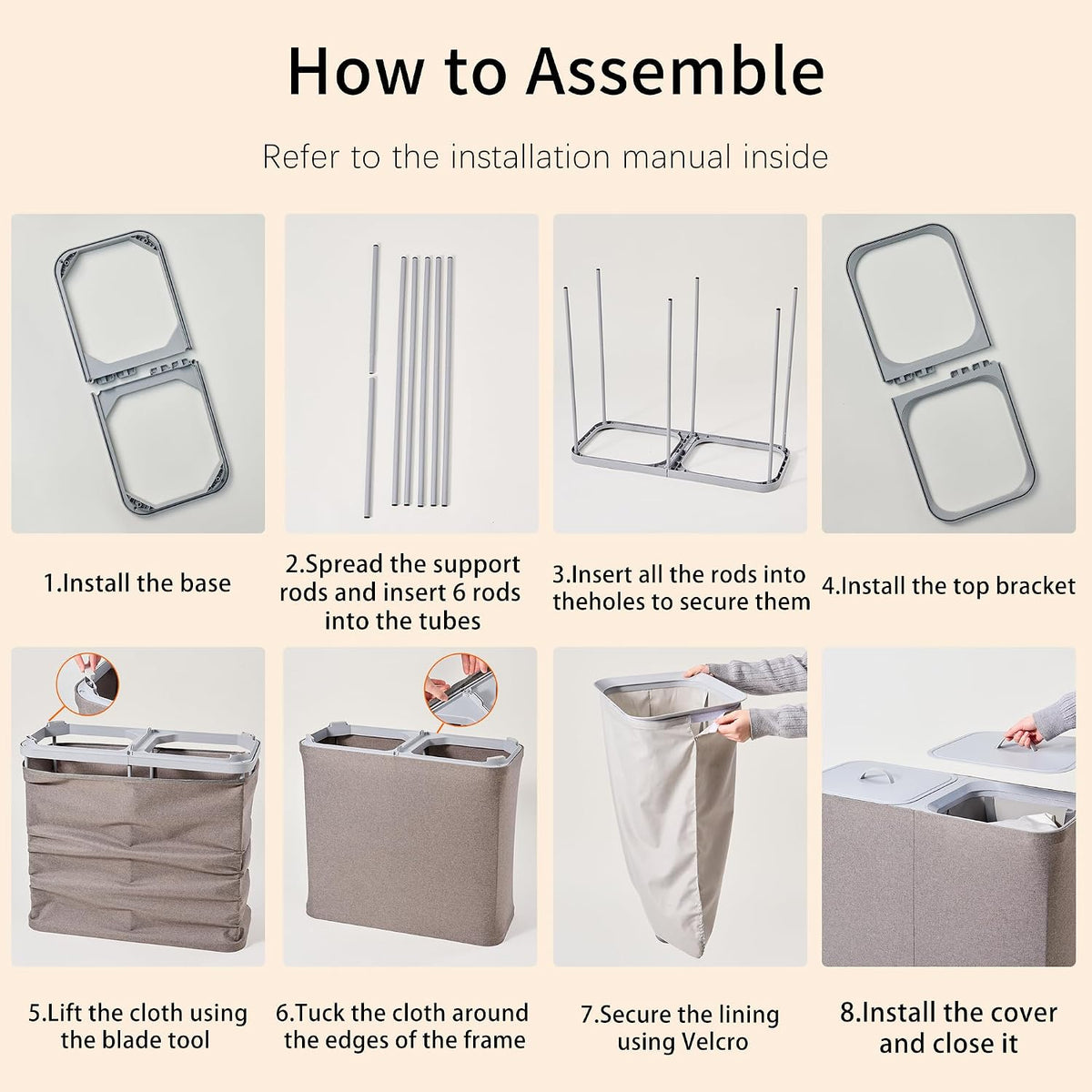 How to Assemble

Refer to the installation manual inside

1.Install the base

2.Spread the support rods and insert 6 rods into the tubes

3.Insert all the rods into theholes to secure them

4.Install the top bracket

5.Lift the cloth using the blade tool

6.Tuck the cloth around the edges of the frame

7.Secure the lining using Velcro

8.Install the cover and close it