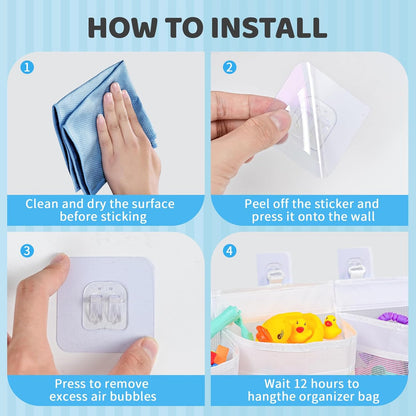 HOW TO INSTALL

1
Clean and dry the surface before sticking

2
Peel off the sticker and press it onto the wall

3
Press to remove excess air bubbles

4
Wait 12 hours to hangthe organizer bag