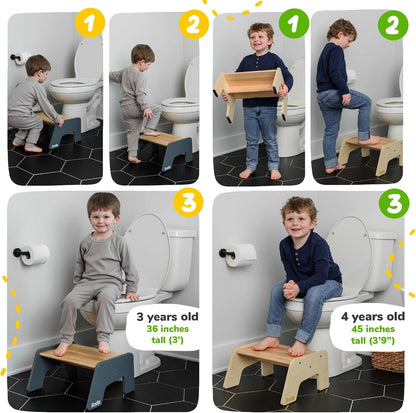 1

2

1

2

3

3 years old
36 inches
tall (3')

3

4 years old
45 inches
tall (3'9")