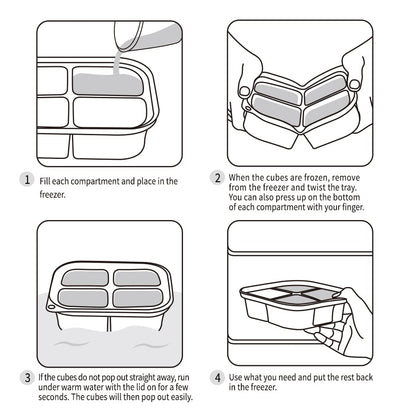 1 Fill each compartment and place in the freezer.

2 When the cubes are frozen, remove from the freezer and twist the tray. You can also press up on the bottom of each compartment with your finger.

3 If the cubes do not pop out straight away, run under warm water with the lid on for a few seconds. The cubes will then pop out easily.

4 Use what you need and put the rest back in the freezer.