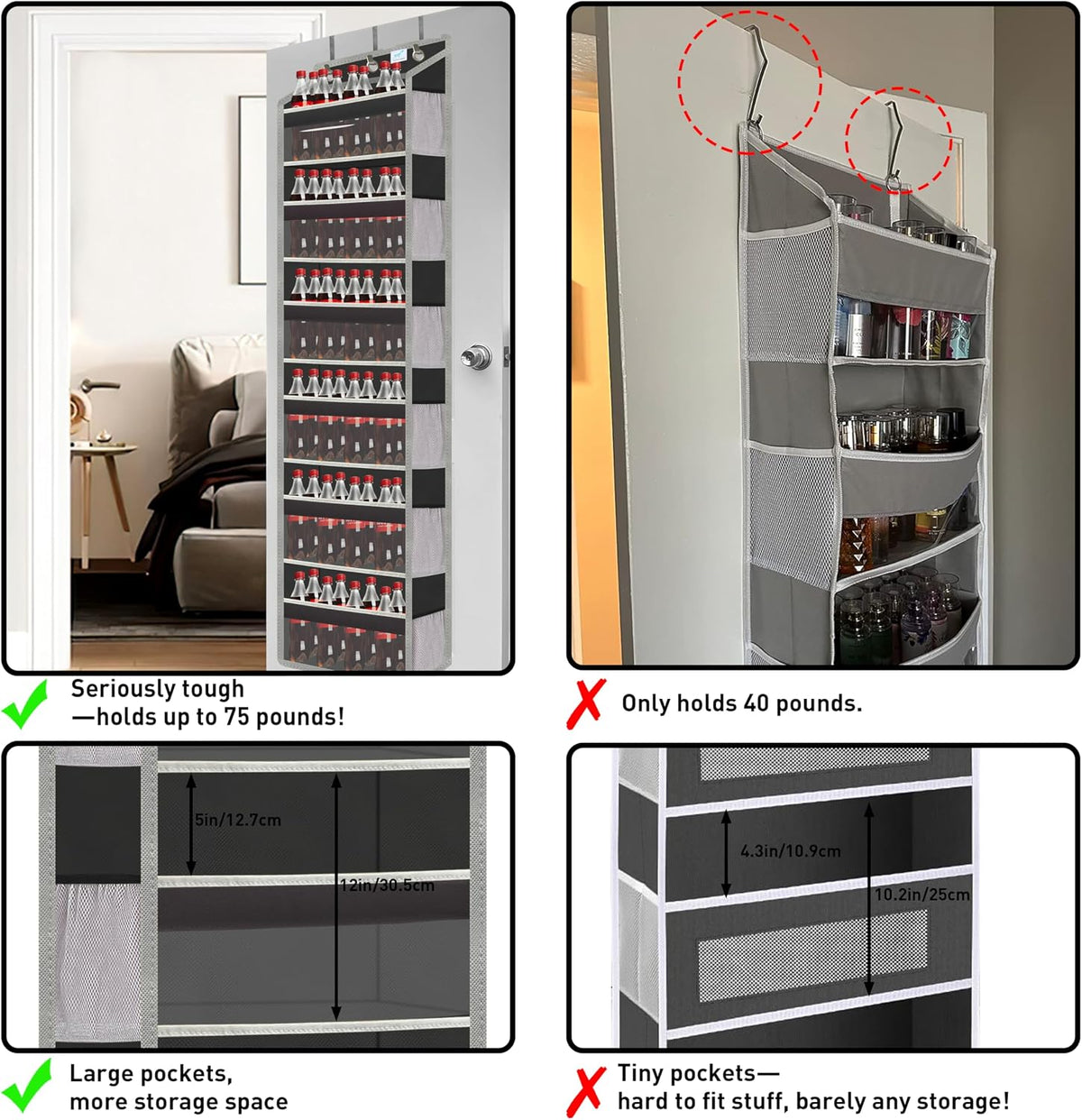 Seriously tough
—holds up to 75 pounds!

Only holds 40 pounds.

5in/12.7cm

12in/30.5cm

4.3in/10.9cm

10.2in/25cm

Large pockets,
more storage space

Tiny pockets—
hard to fit stuff, barely any storage!