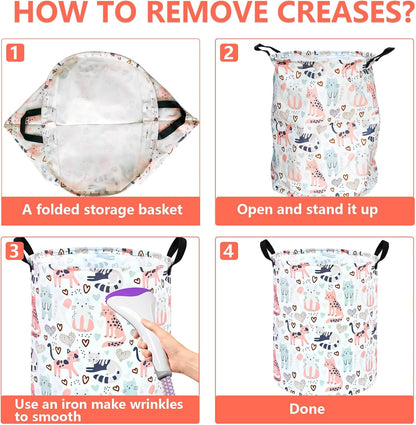 HOW TO REMOVE CREASES?

1

A folded storage basket

2

Open and stand it up

3

Use an iron make wrinkles to smooth

4

Done