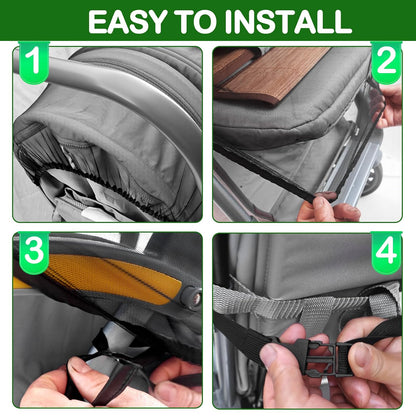 EASY TO INSTALL

1

2

3

4