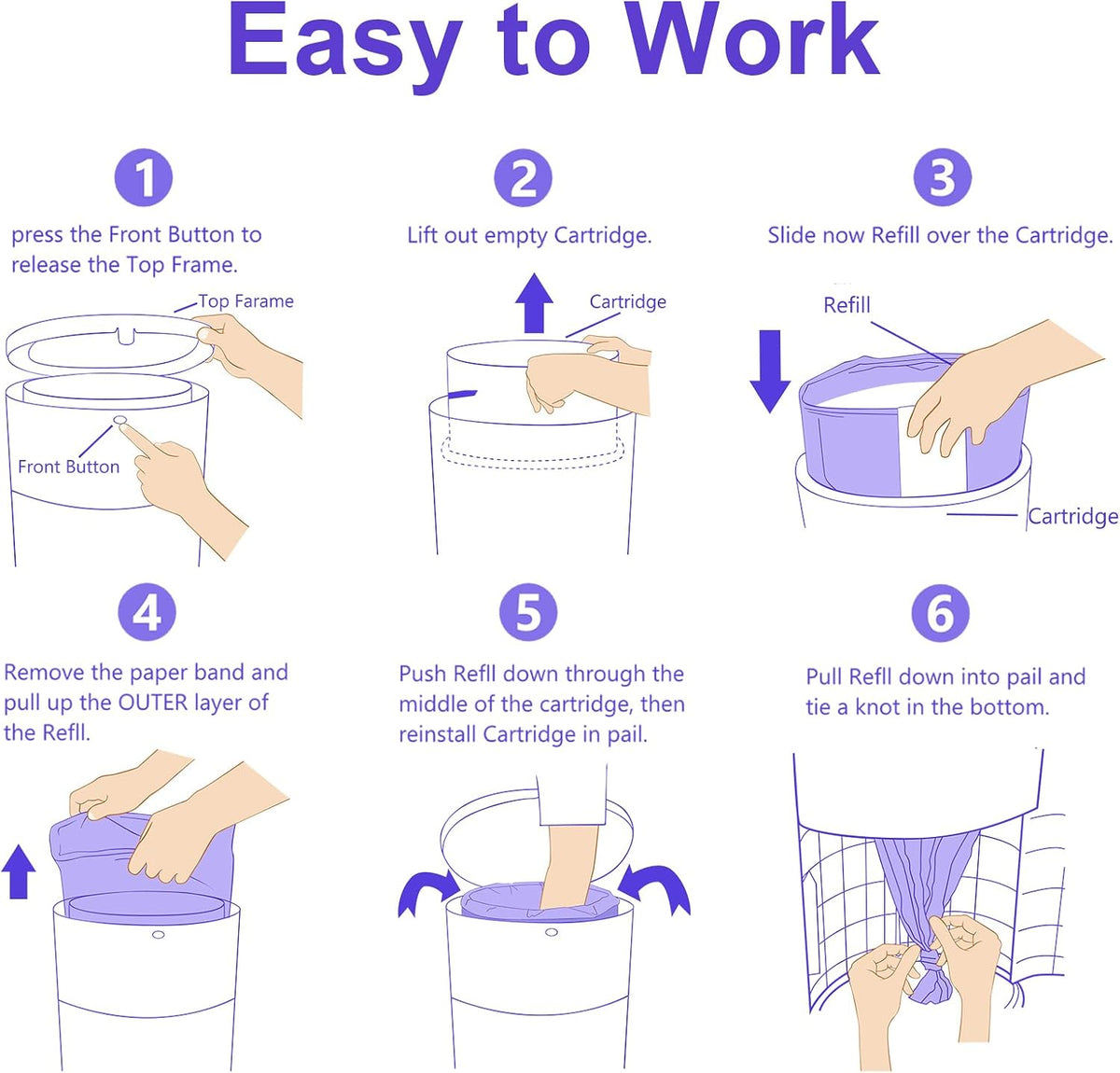 Easy to Work

1

press the Front Button to release the Top Frame.

Top Farame

Front Button

2

Lift out empty Cartridge.

Cartridge

3

Slide now Refill over the Cartridge.

Refill

Cartridge

4

Remove the paper band and pull up the OUTER layer of the Refll.

5

Push Refll down through the middle of the cartridge, then reinstall Cartridge in pail.

6

Pull Refll down into pail and tie a knot in the bottom.