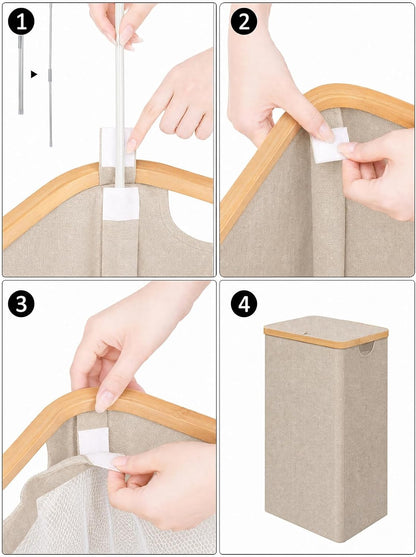 1

2

3

4