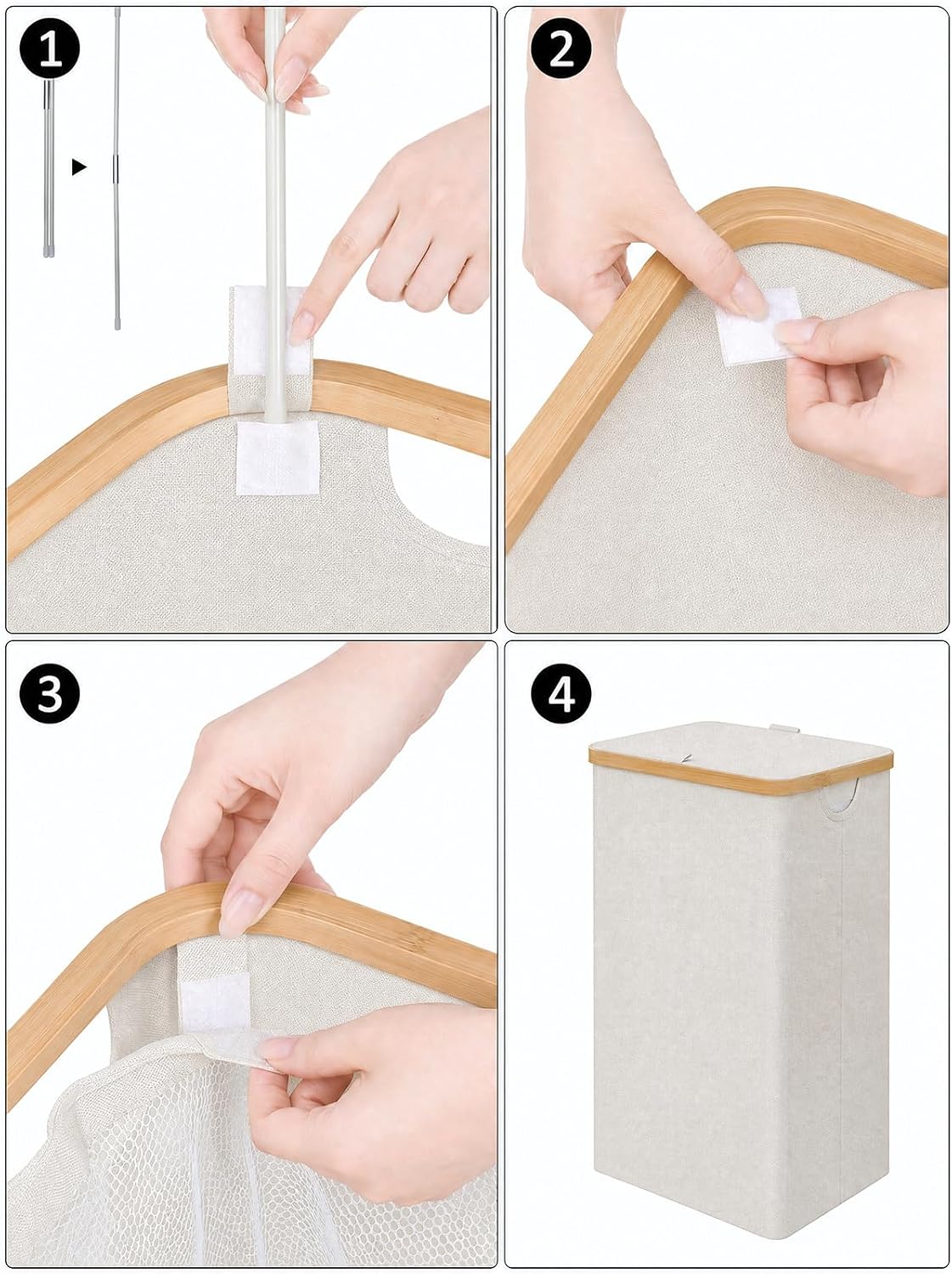 1
2
3
4