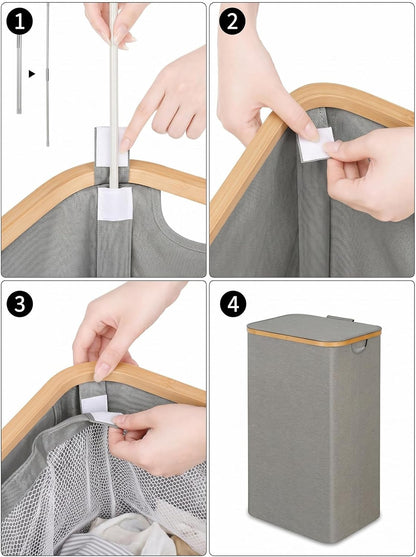 1

2

3

4