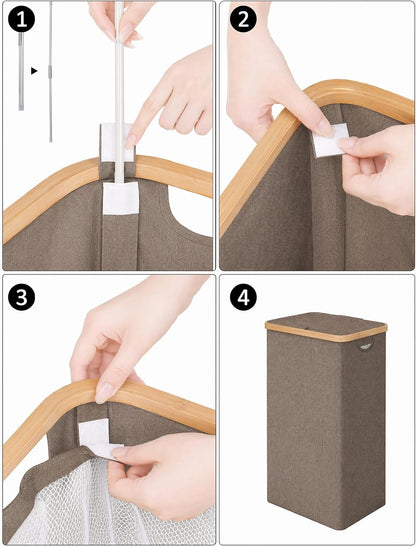 1

2

3

4