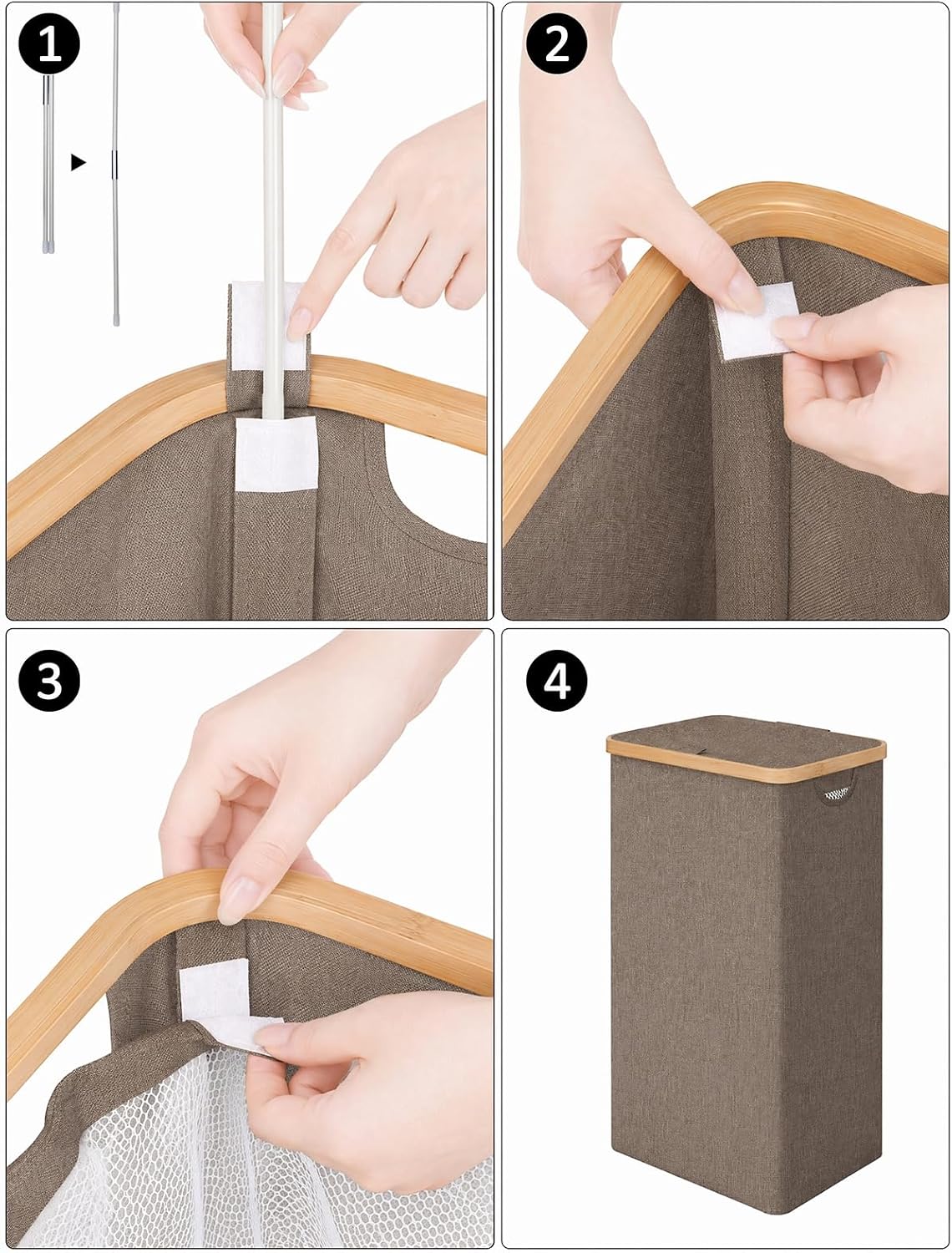 1

2

3

4