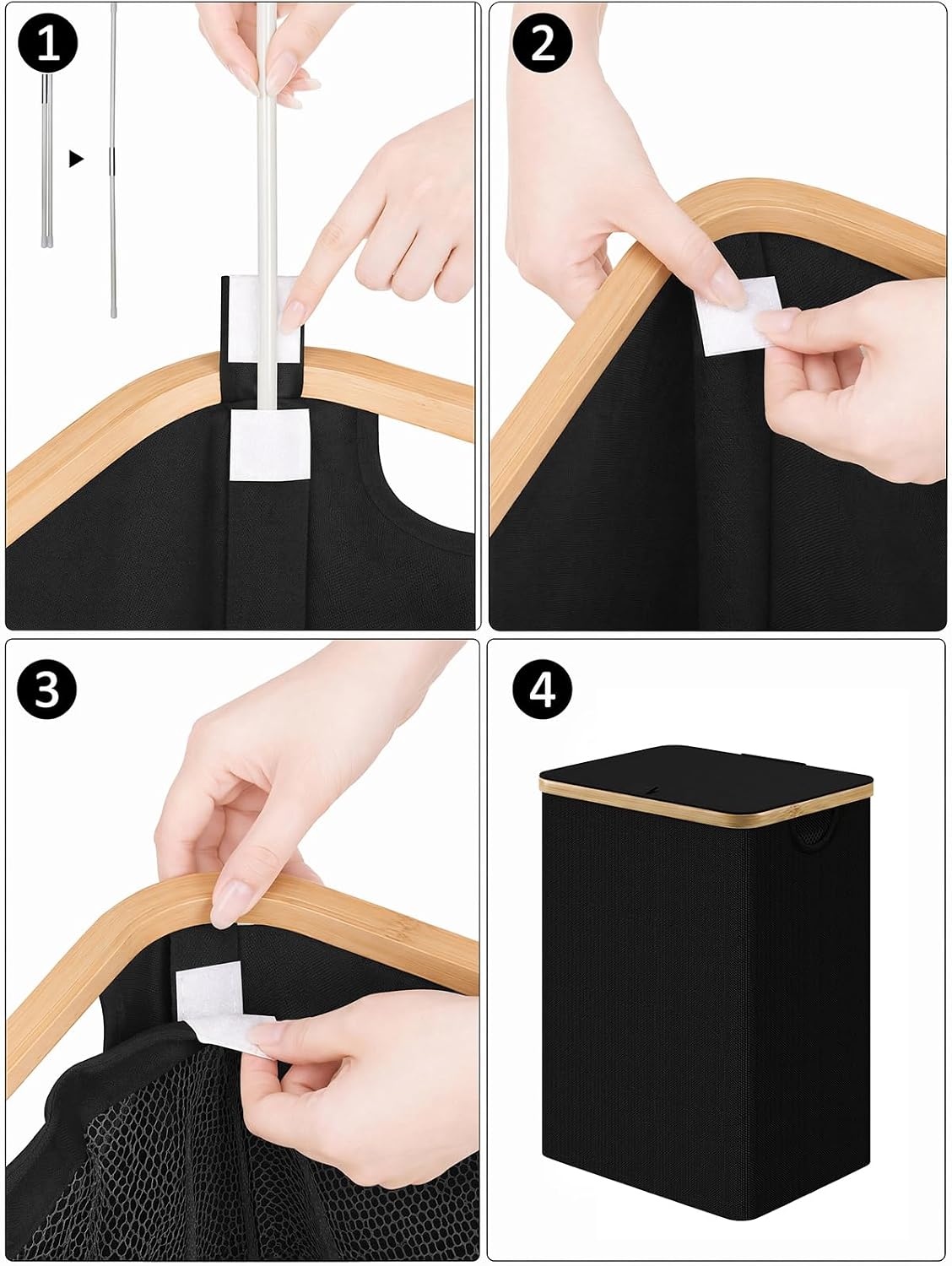 1

2

3

4