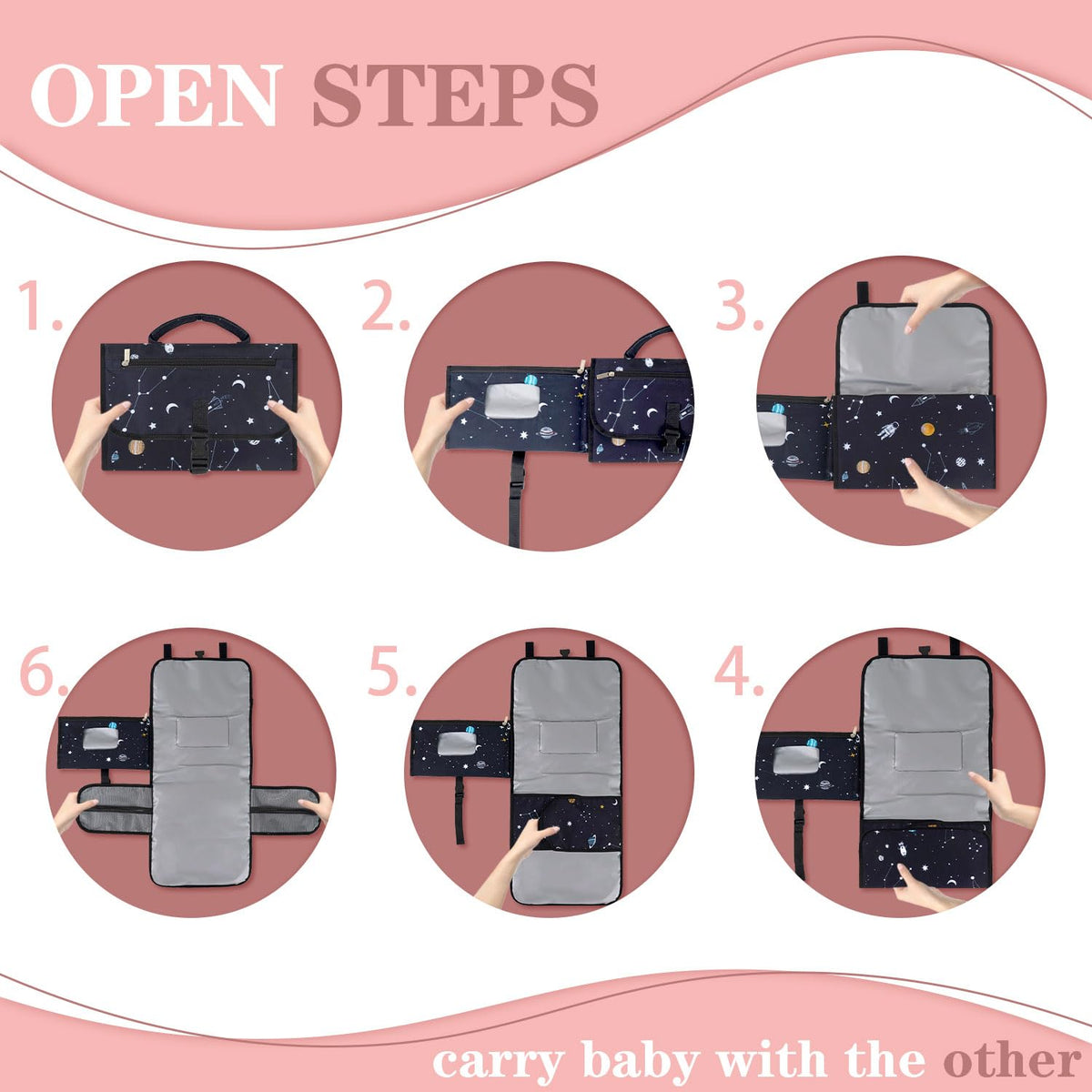 OPEN STEPS

1.

2.

3.

6.

5.

4.

carry baby with the other