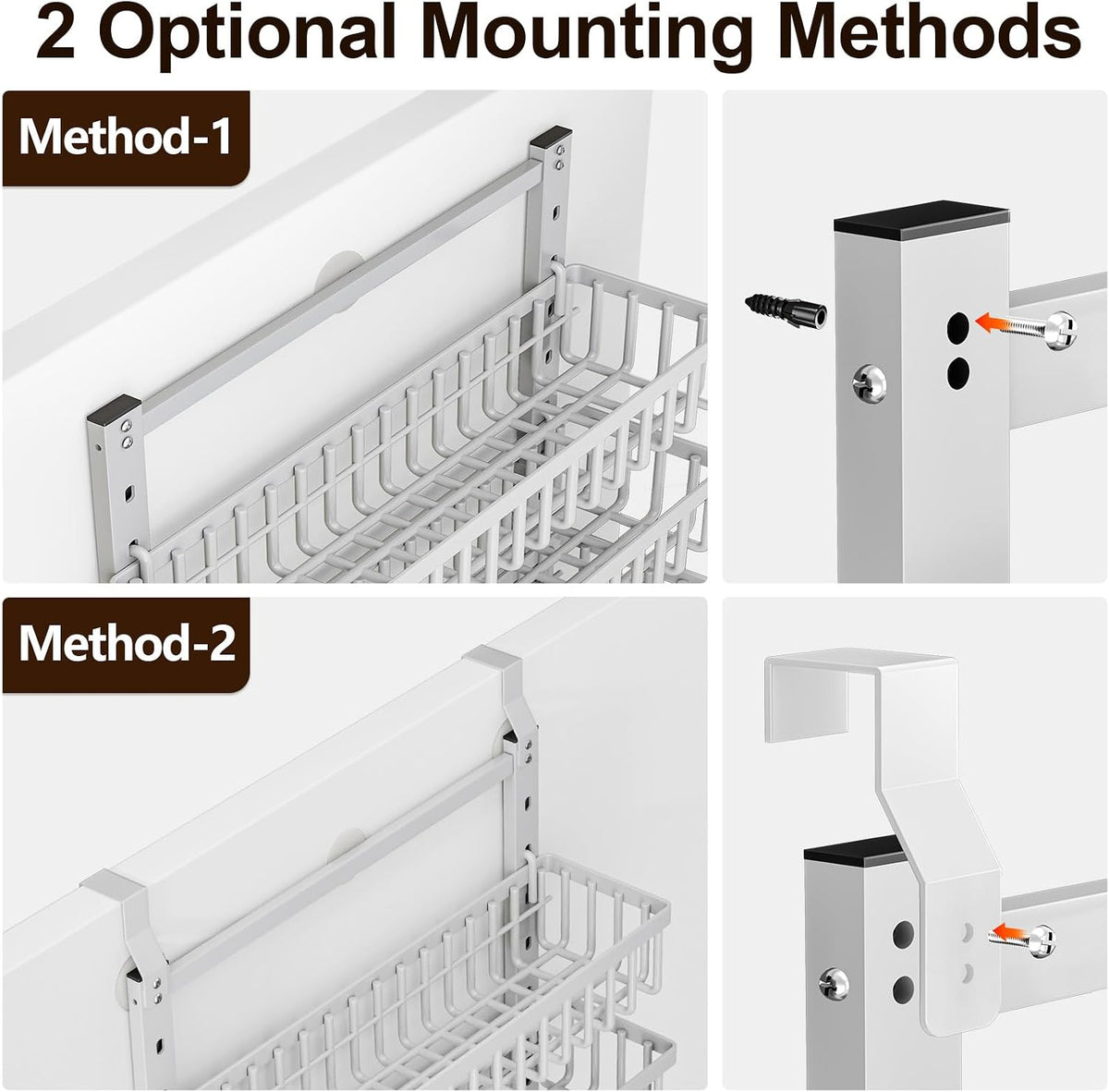 2 Optional Mounting Methods

Method-1

Method-2