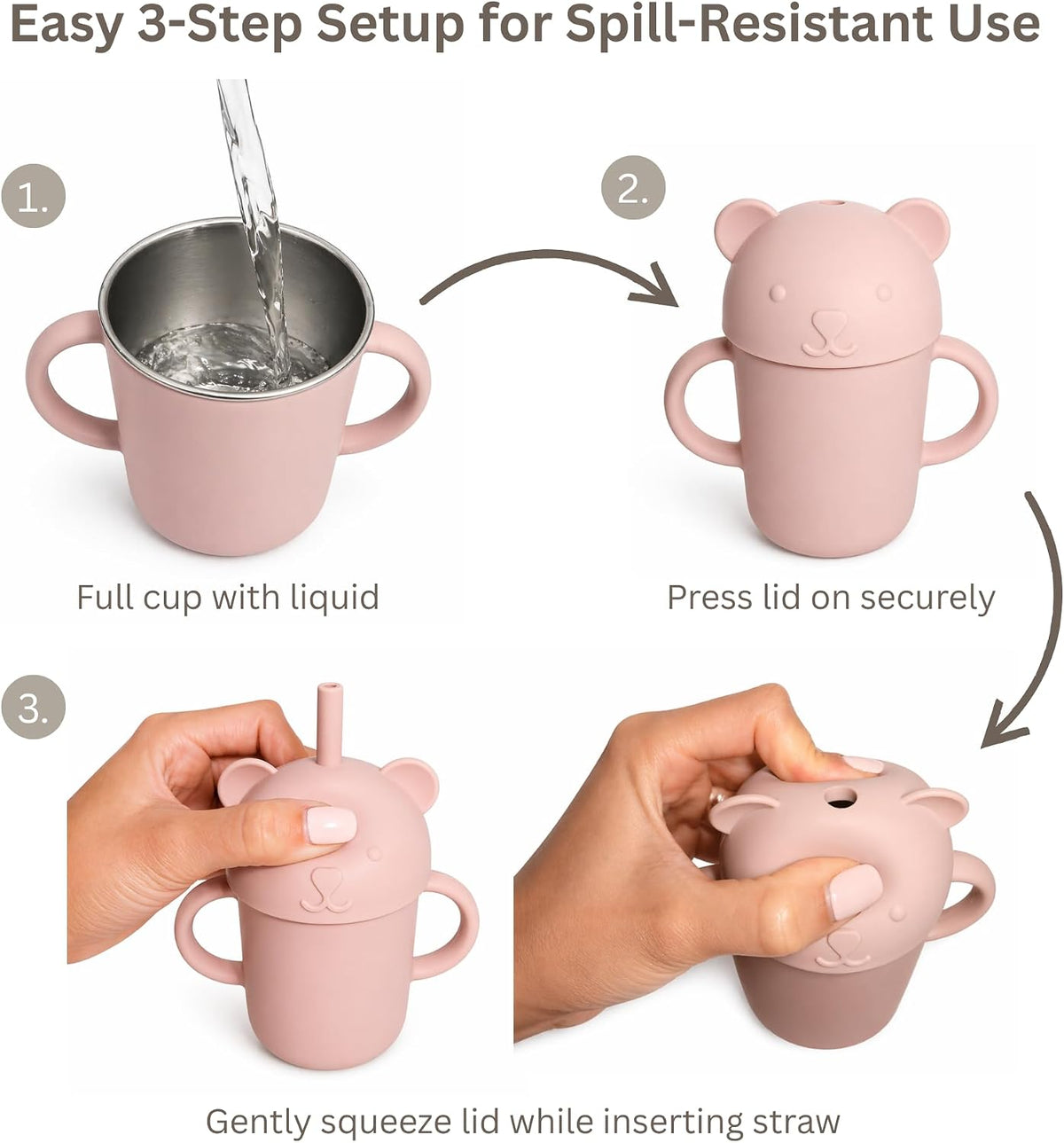 Easy 3-Step Setup for Spill-Resistant Use

1.

Full cup with liquid

2.

Press lid on securely

3.

Gently squeeze lid while inserting straw