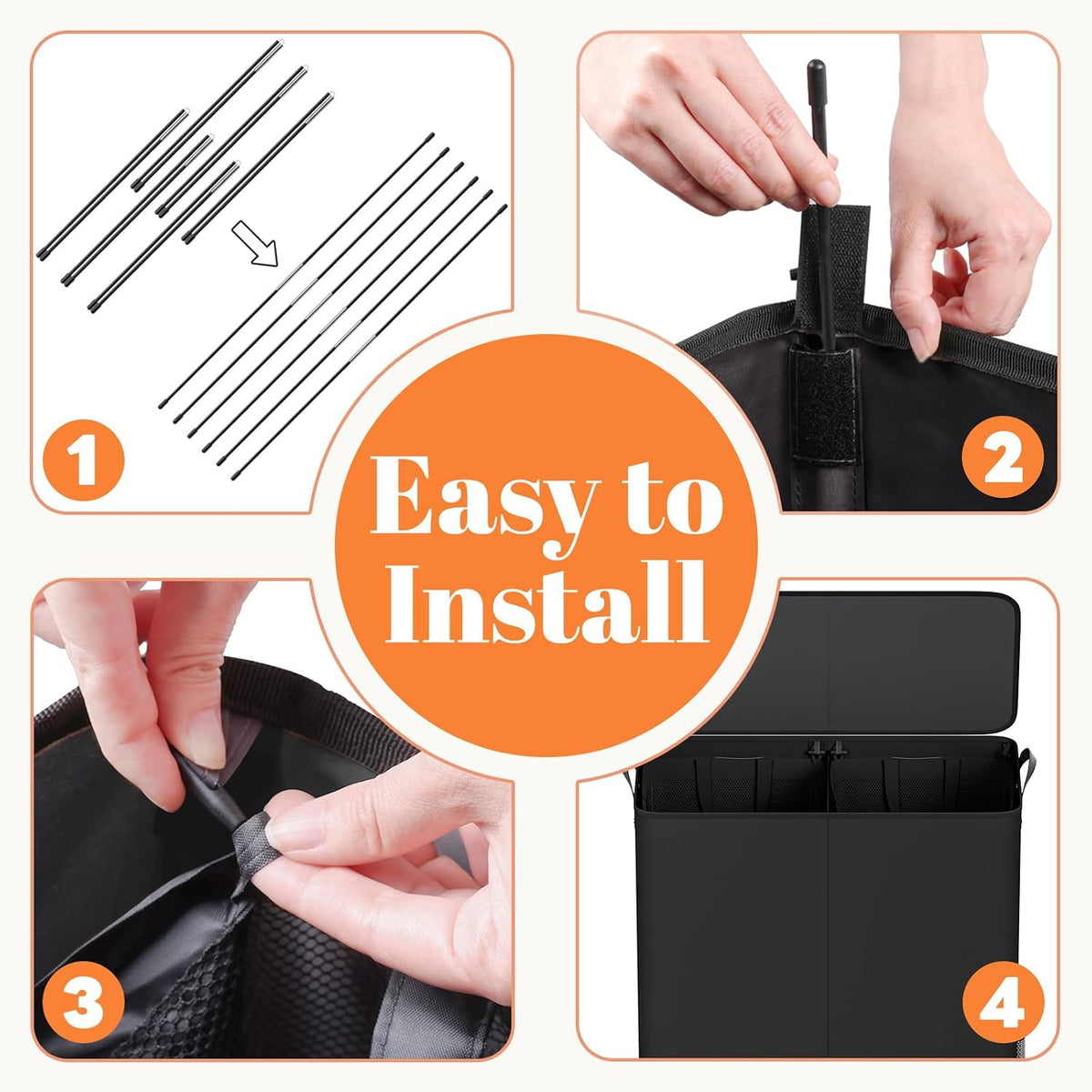 1

2

Easy to Install

3

4