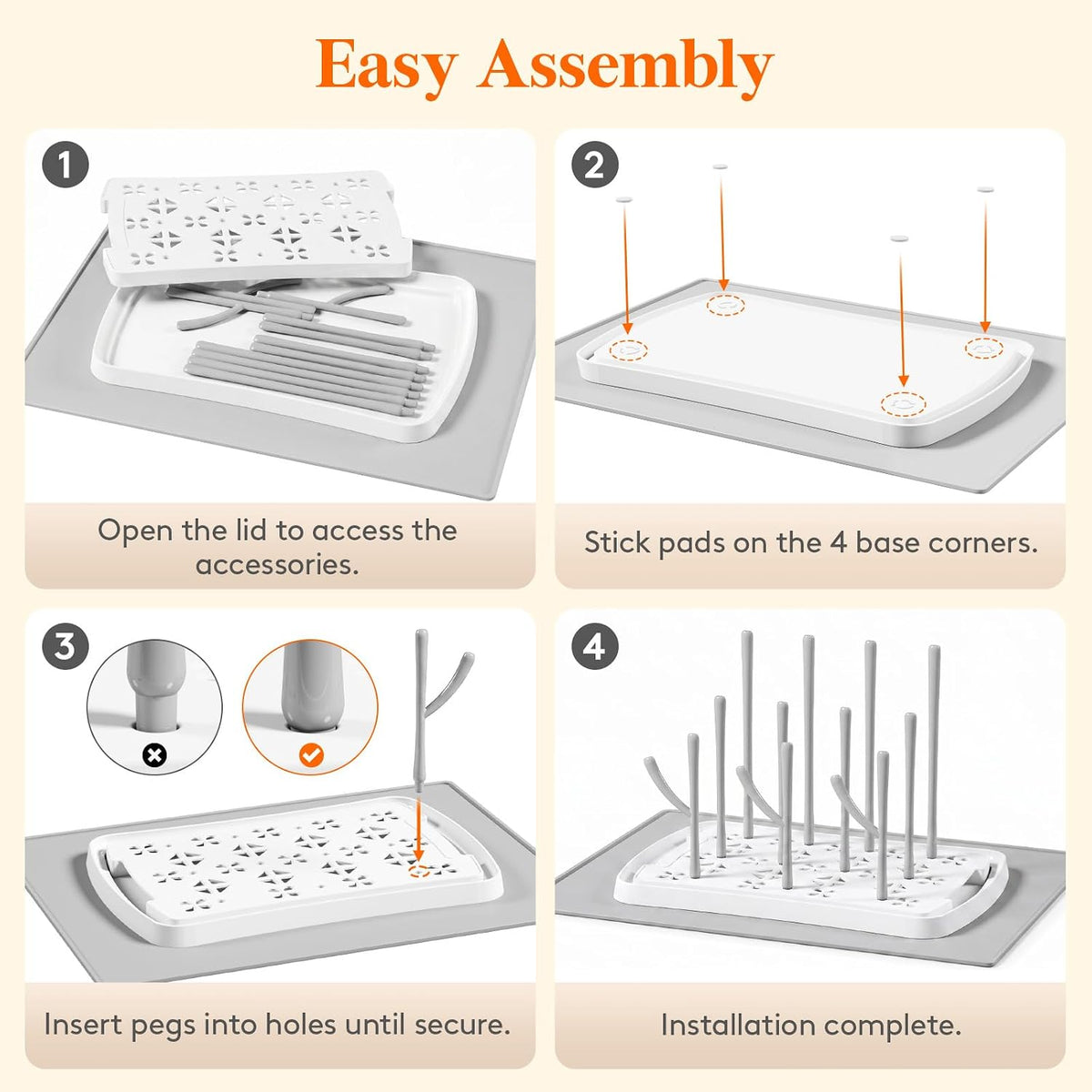 Easy Assembly

1

Open the lid to access the accessories.

2

Stick pads on the 4 base corners.

3

Insert pegs into holes until secure.

4

Installation complete.