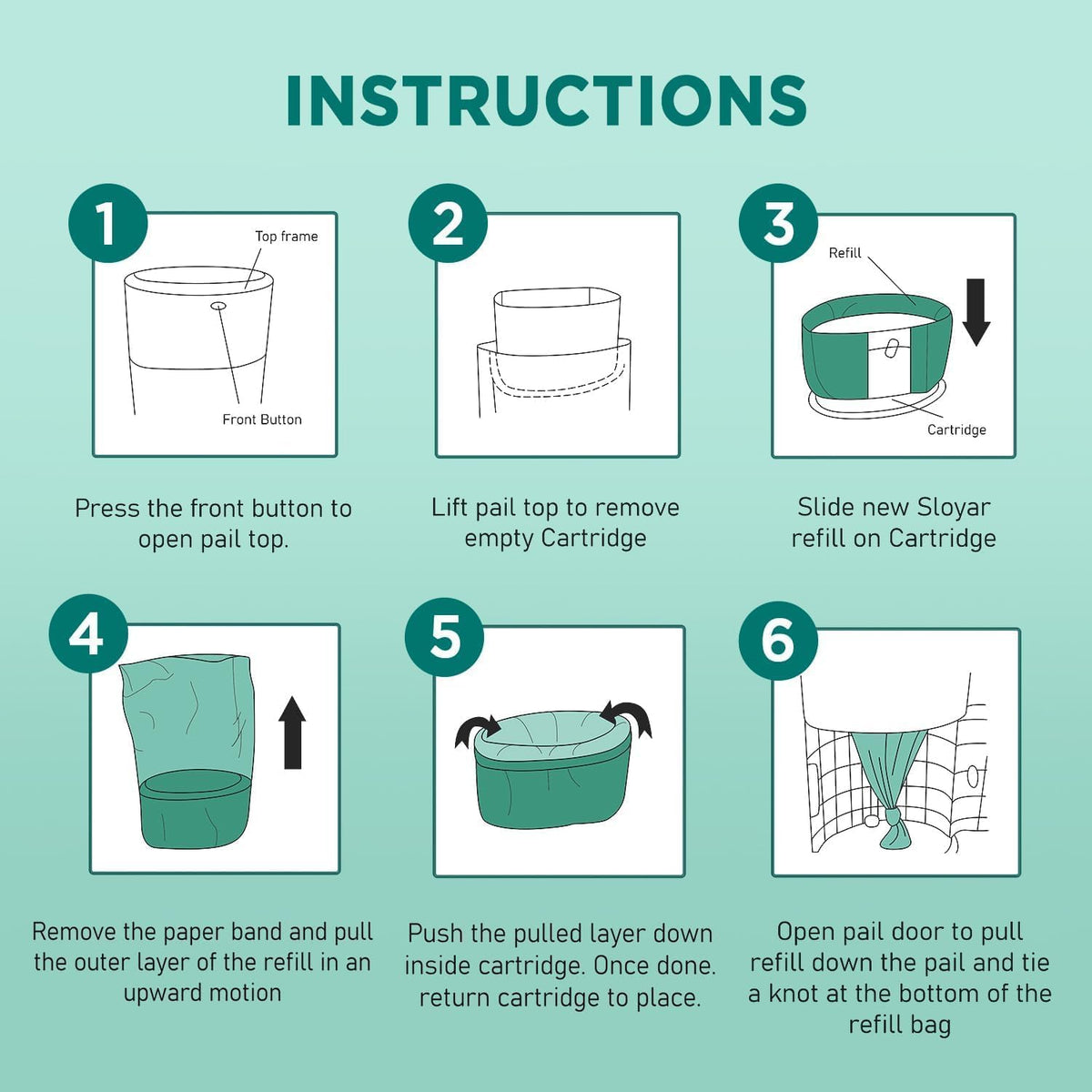 INSTRUCTIONS

1

Top frame

Front Button

Press the front button to open pail top.

2

Lift pail top to remove empty Cartridge

3

Refill

Cartridge

Slide new Sloyar refill on Cartridge

4

Remove the paper band and pull the outer layer of the refill in an upward motion

5

Push the pulled layer down inside cartridge. Once done. return cartridge to place.

6

Open pail door to pull refill down the pail and tie a knot at the bottom of the refill bag