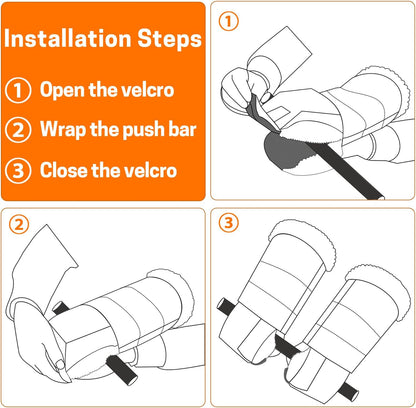 Installation Steps

① Open the velcro

② Wrap the push bar

③ Close the velcro

①

②

③