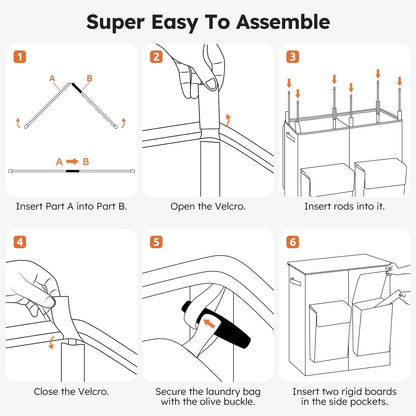 Super Easy To Assemble

1

A

B

A → B

Insert Part A into Part B.

2

Open the Velcro.

3

Insert rods into it.

4

Close the Velcro.

5

Secure the laundry bag with the olive buckle.

6

Insert two rigid boards in the side pockets.