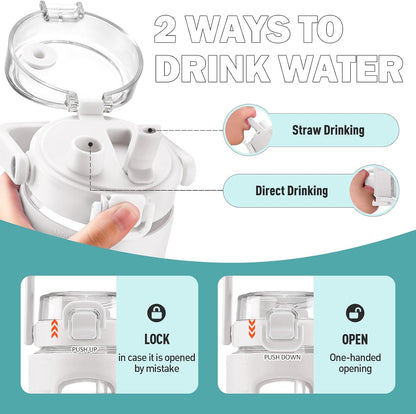 2 WAYS TO DRINK WATER

Straw Drinking

Direct Drinking

PUSH UP

LOCK

in case it is opened by mistake

PUSH DOWN

OPEN

One-handed opening