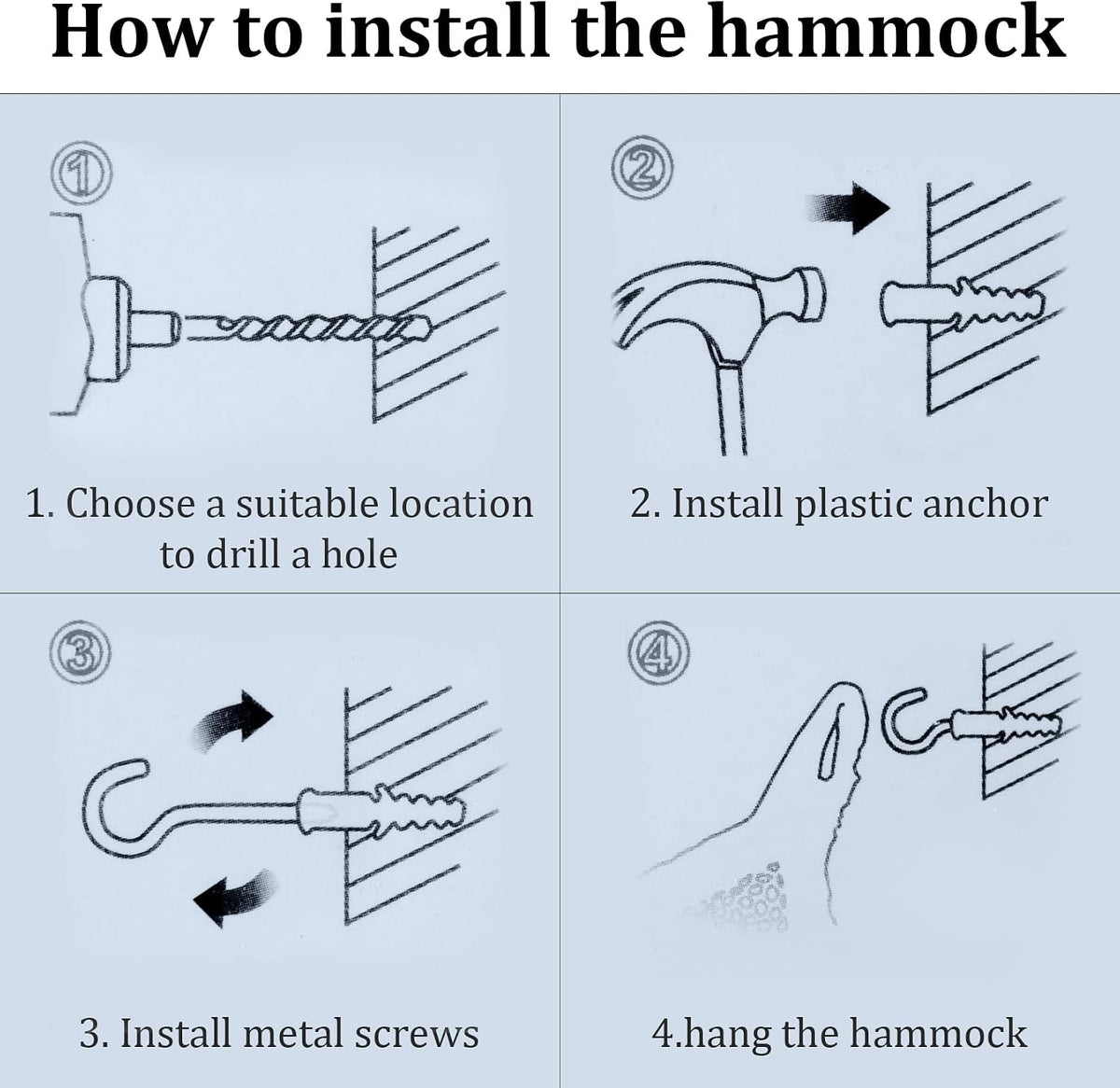 How to install the hammock

①

1. Choose a suitable location to drill a hole

②

2. Install plastic anchor

③

3. Install metal screws

④

4.hang the hammock