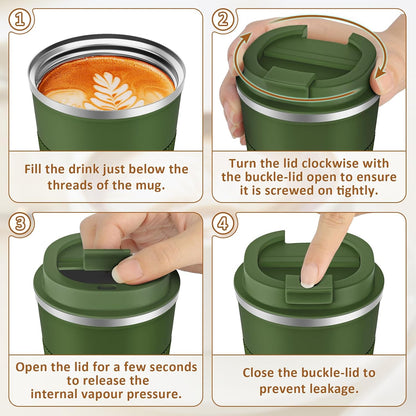 1

Fill the drink just below the threads of the mug.

2

Turn the lid clockwise with the buckle-lid open to ensure it is screwed on tightly.

3

Open the lid for a few seconds to release the internal vapour pressure.

4

Close the buckle-lid to prevent leakage.