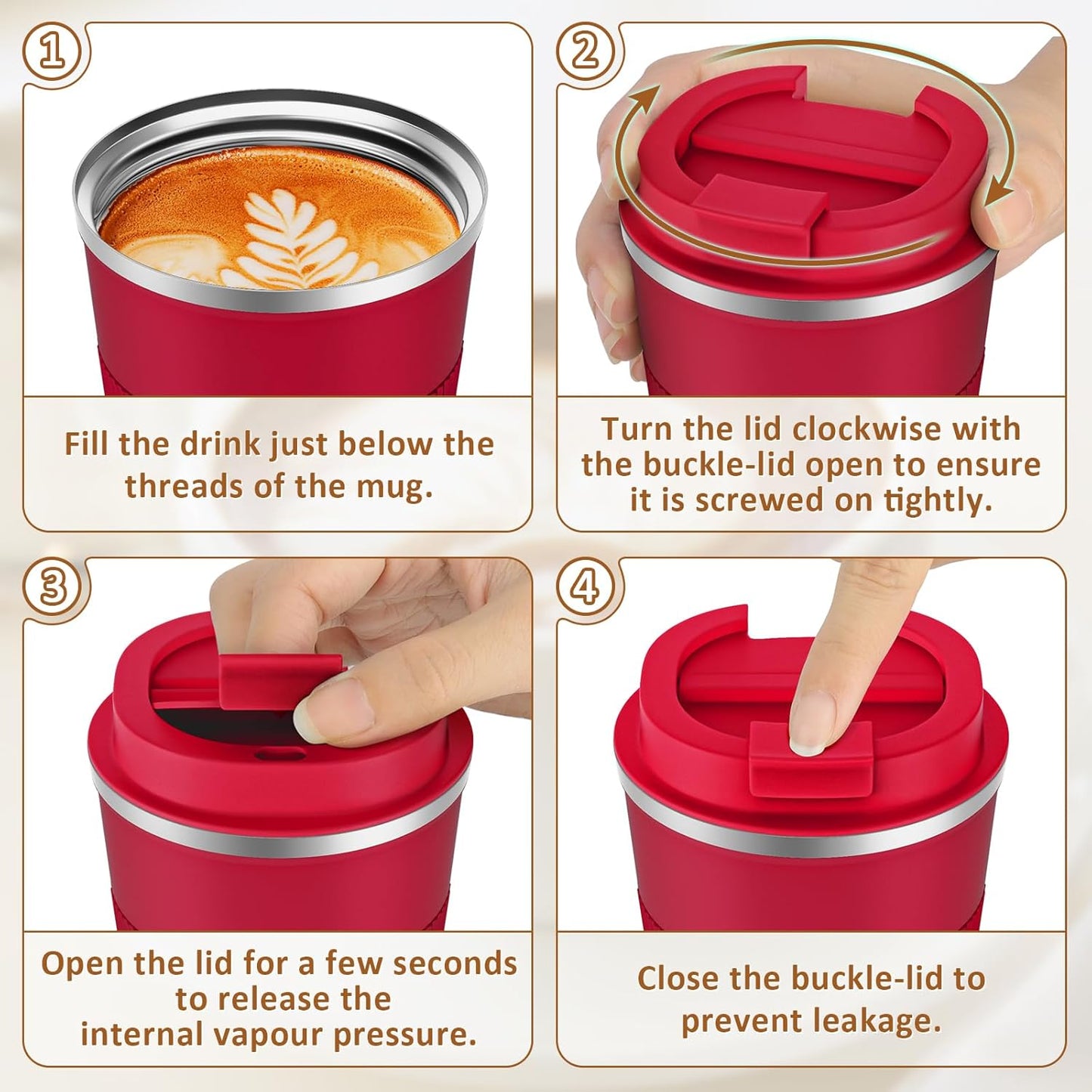 1

Fill the drink just below the threads of the mug.

2

Turn the lid clockwise with the buckle-lid open to ensure it is screwed on tightly.

3

Open the lid for a few seconds to release the internal vapour pressure.

4

Close the buckle-lid to prevent leakage.