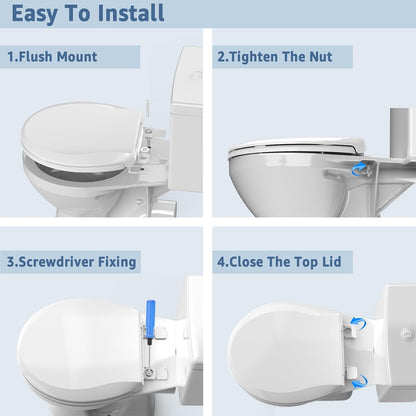 Easy To Install

1.Flush Mount

2.Tighten The Nut

3.Screwdriver Fixing

4.Close The Top Lid