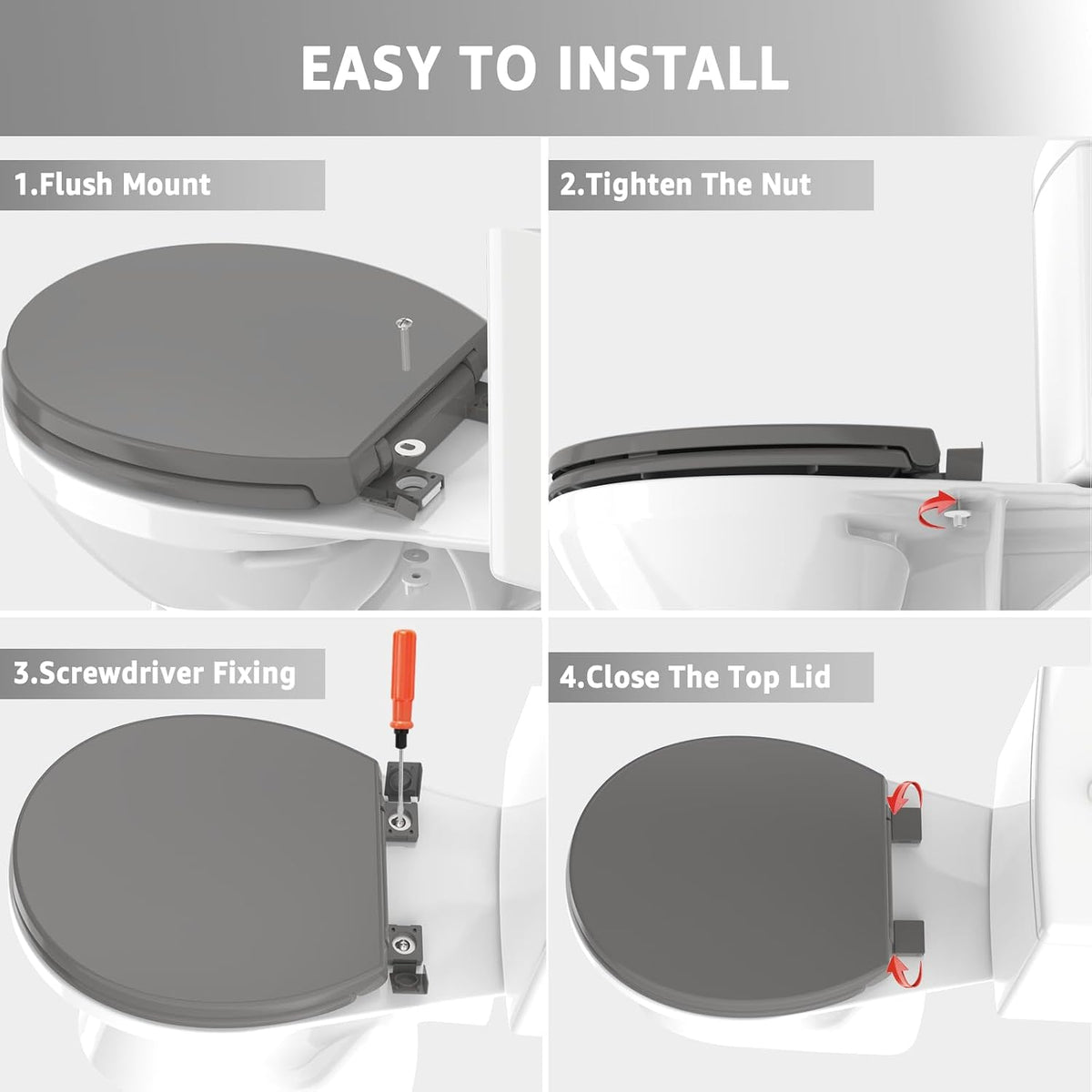 EASY TO INSTALL

1.Flush Mount

2.Tighten The Nut

3.Screwdriver Fixing

4.Close The Top Lid