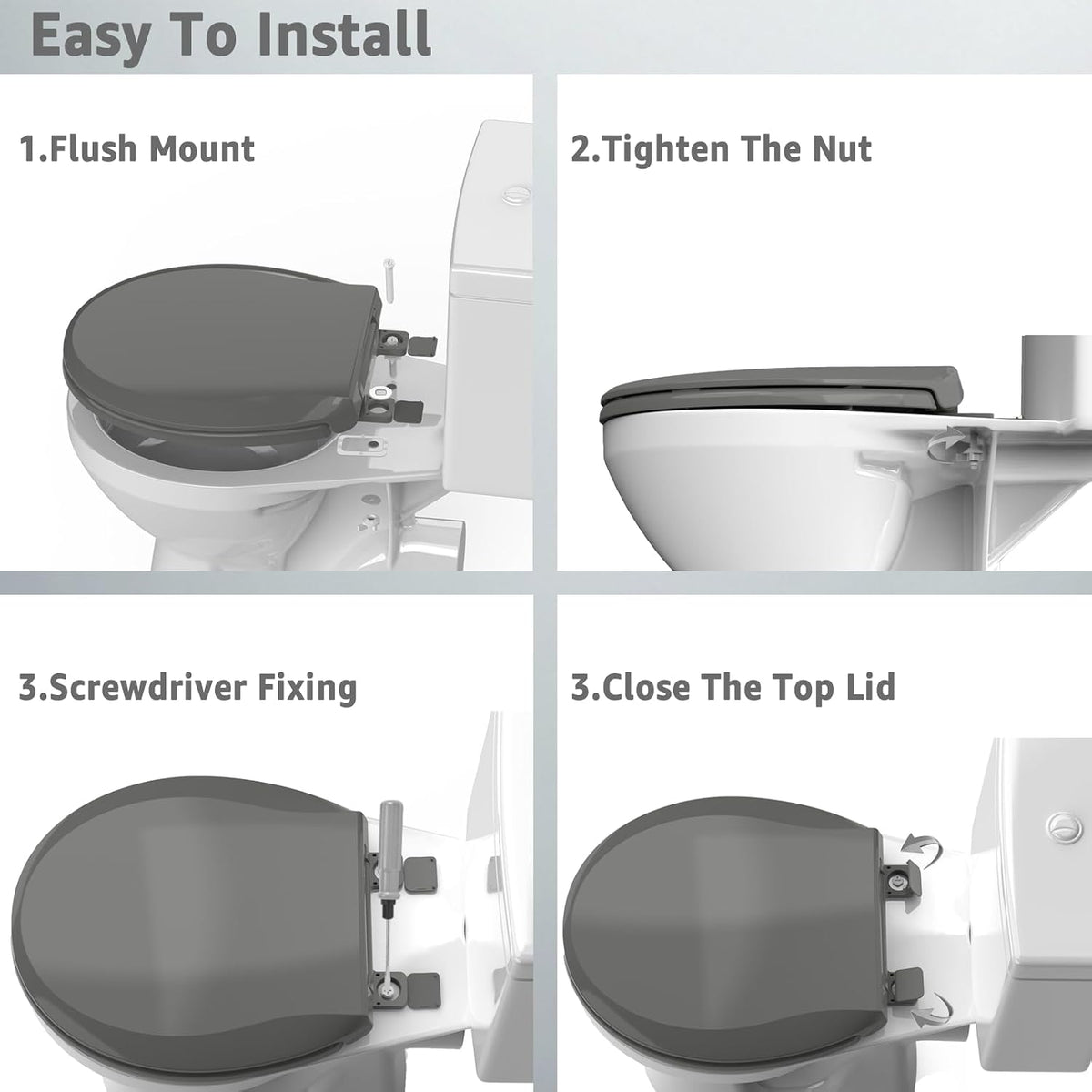 Easy To Install

1.Flush Mount

2.Tighten The Nut

3.Screwdriver Fixing

3.Close The Top Lid