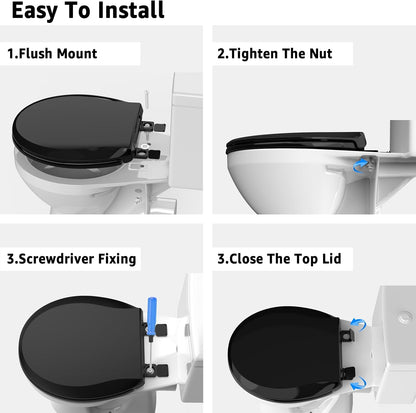 Easy To Install

1.Flush Mount

2.Tighten The Nut

3.Screwdriver Fixing

3.Close The Top Lid