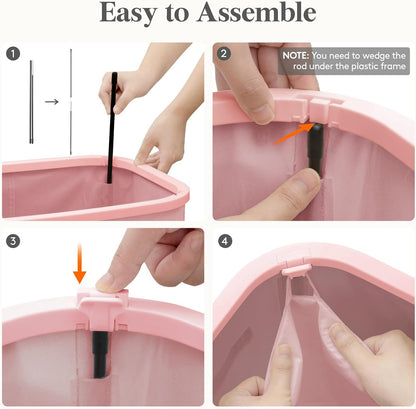 Easy to Assemble

1

2

NOTE: You need to wedge the rod under the plastic frame

3

4