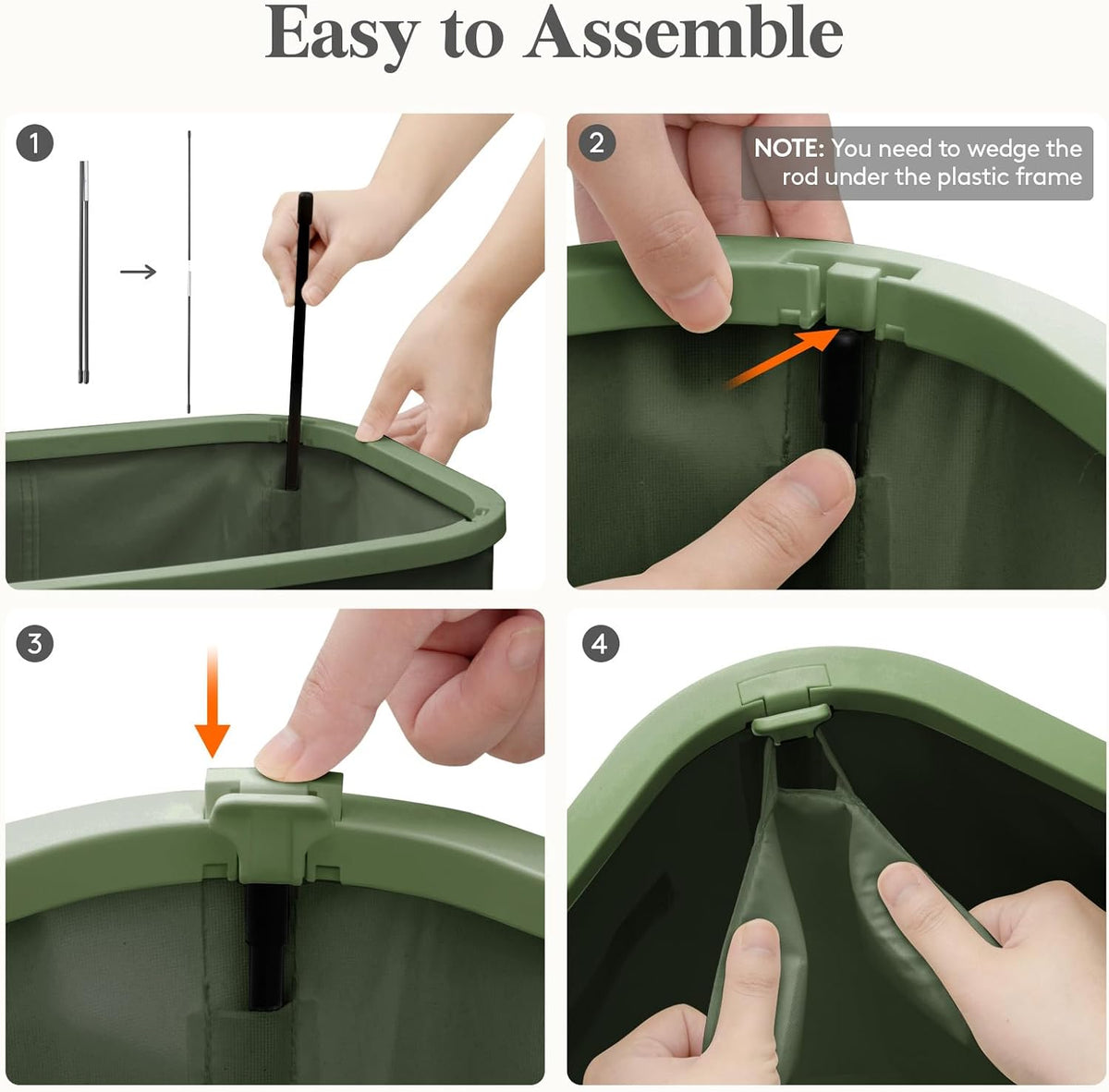 Easy to Assemble

1

2

NOTE: You need to wedge the rod under the plastic frame

3

4