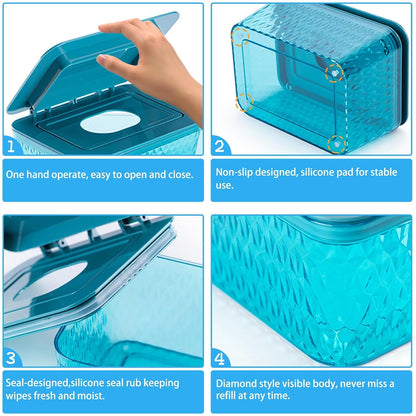 1

One hand operate, easy to open and close.

2

Non-slip designed, silicone pad for stable use.

3

Seal-designed,silicone seal rub keeping wipes fresh and moist.

4

Diamond style visible body, never miss a refill at any time.