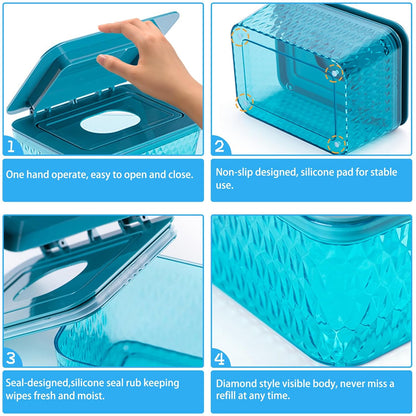 1

One hand operate, easy to open and close.

2

Non-slip designed, silicone pad for stable use.

3

Seal-designed,silicone seal rub keeping wipes fresh and moist.

4

Diamond style visible body, never miss a refill at any time.