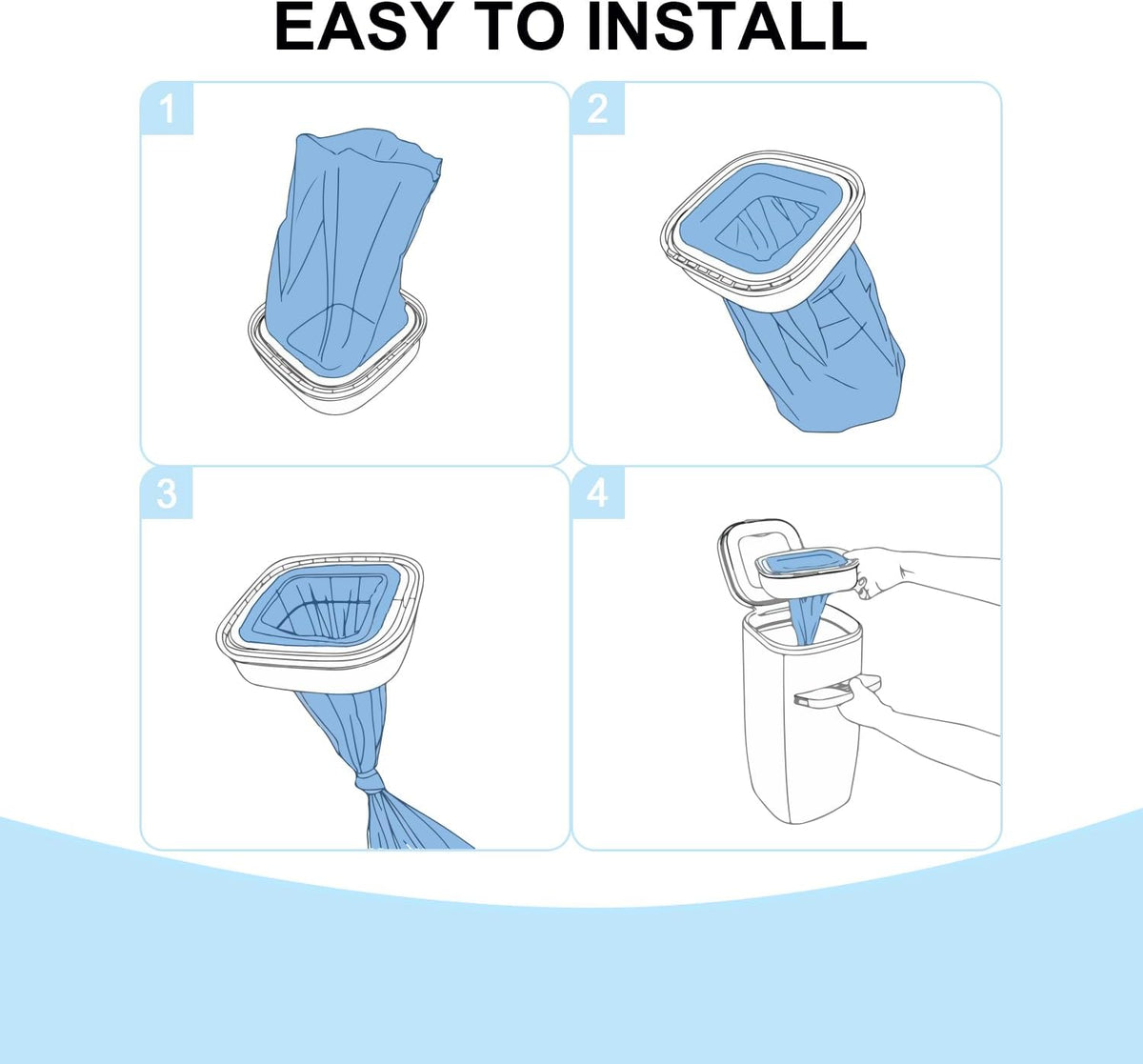 EASY TO INSTALL

1

2

3

4