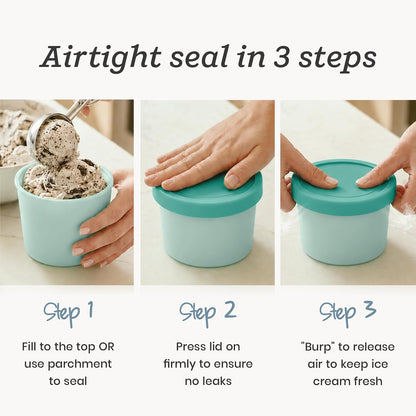 Airtight seal in 3 steps

Step 1

Fill to the top OR use parchment to seal

Step 2

Press lid on firmly to ensure no leaks

Step 3

"Burp" to release air to keep ice cream fresh