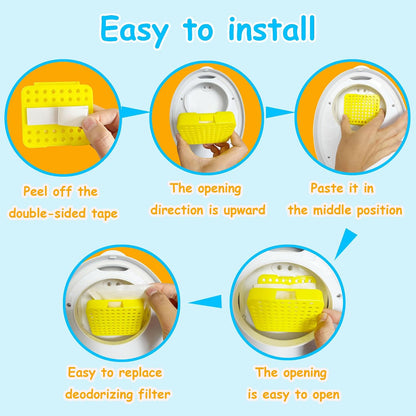 Easy to install

Peel off the double-sided tape

The opening direction is upward

Paste it in the middle position

The opening is easy to open

Easy to replace deodorizing filter