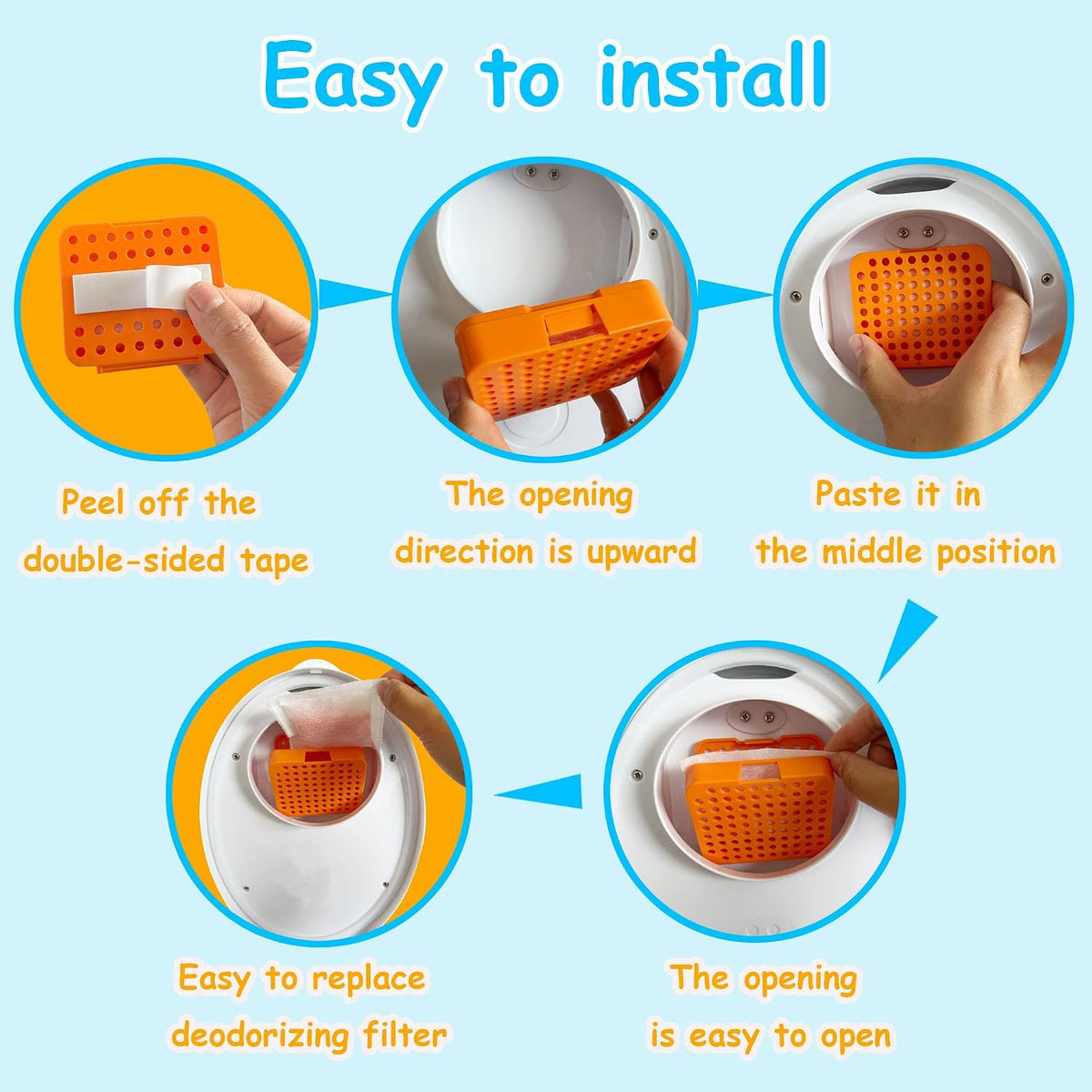 Easy to install

Peel off the double-sided tape

The opening direction is upward

Paste it in the middle position

Easy to replace deodorizing filter

The opening is easy to open