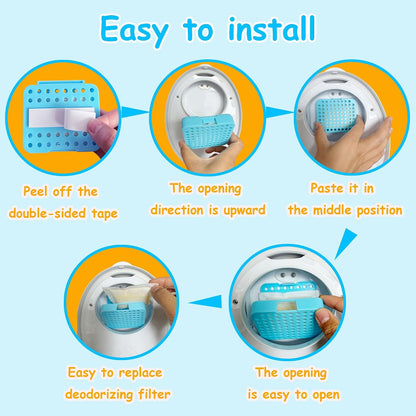 Easy to install

Peel off the double-sided tape

The opening direction is upward

Paste it in the middle position

The opening is easy to open

Easy to replace deodorizing filter