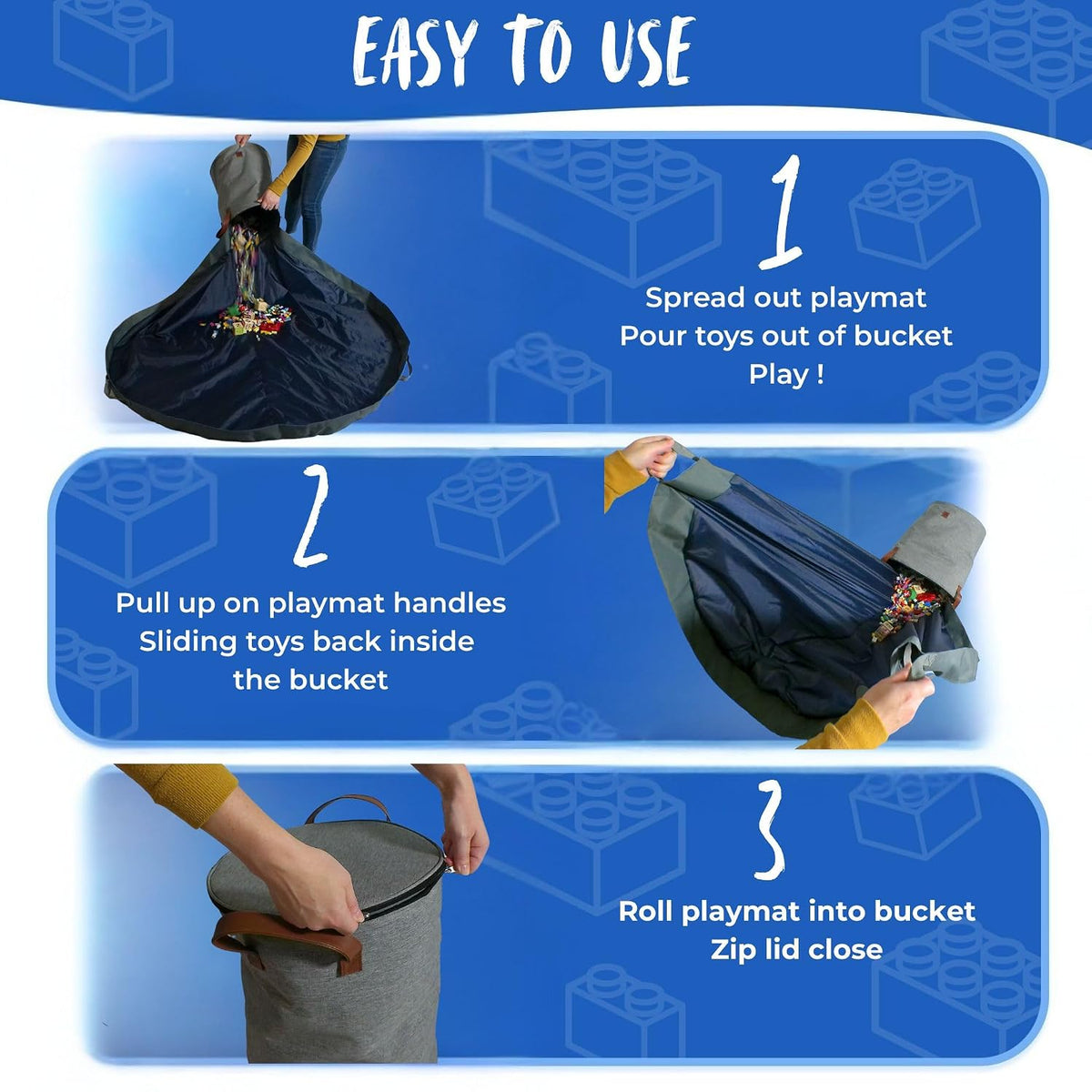 EASY TO USE

1

Spread out playmat
Pour toys out of bucket
Play !

2

Pull up on playmat handles
Sliding toys back inside
the bucket

3

Roll playmat into bucket
Zip lid close