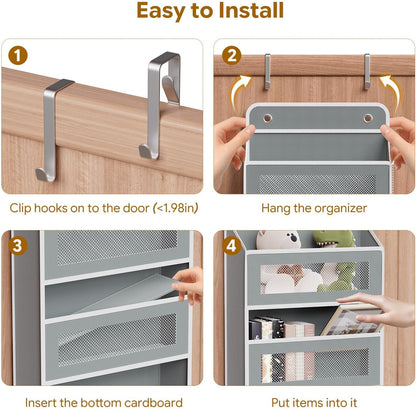 Easy to Install

1

Clip hooks on to the door (<1.98in)

2

Hang the organizer

3

Insert the bottom cardboard

4

Put items into it