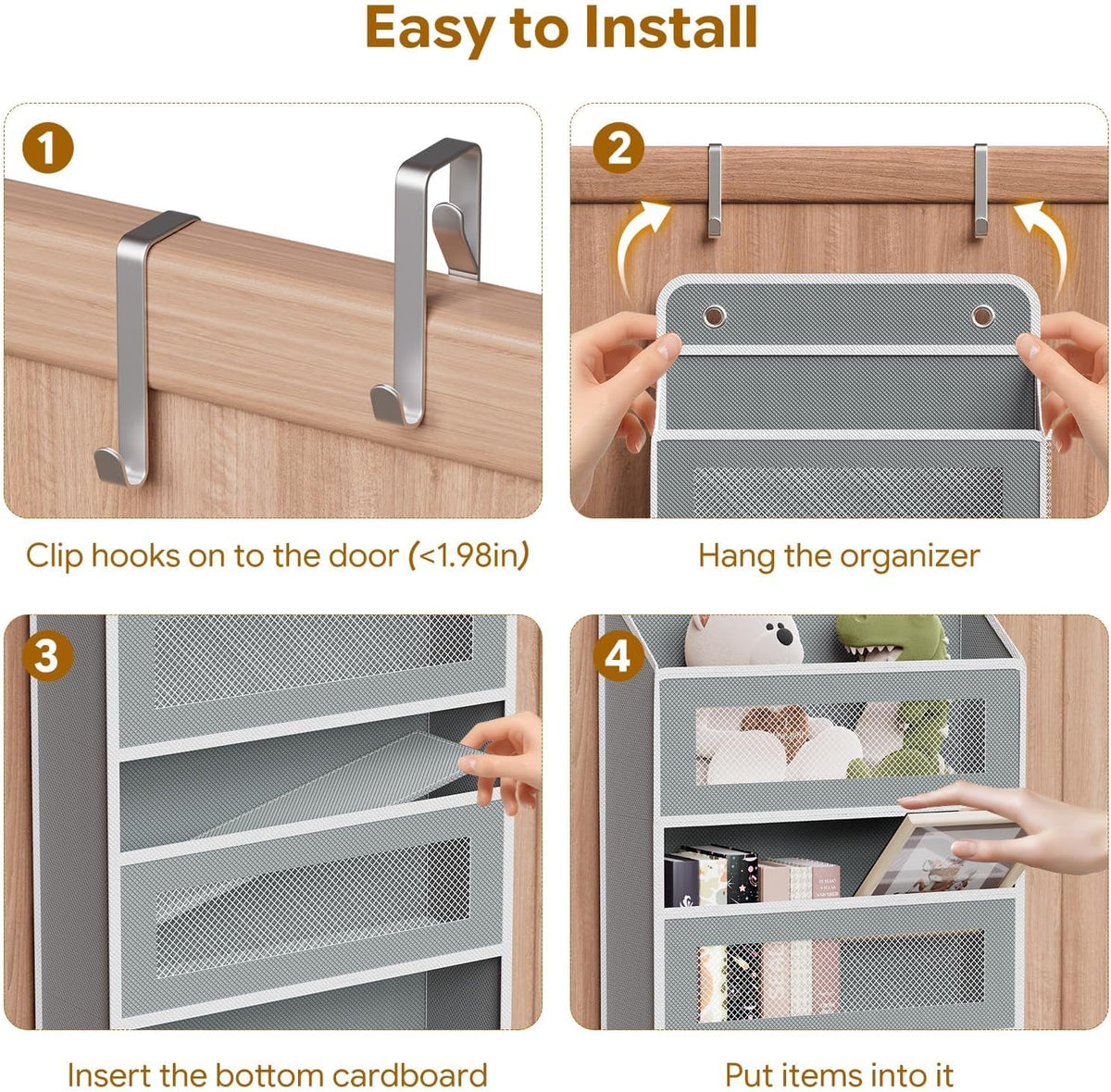 Easy to Install

1

Clip hooks on to the door (<1.98in)

2

Hang the organizer

3

Insert the bottom cardboard

4

Put items into it